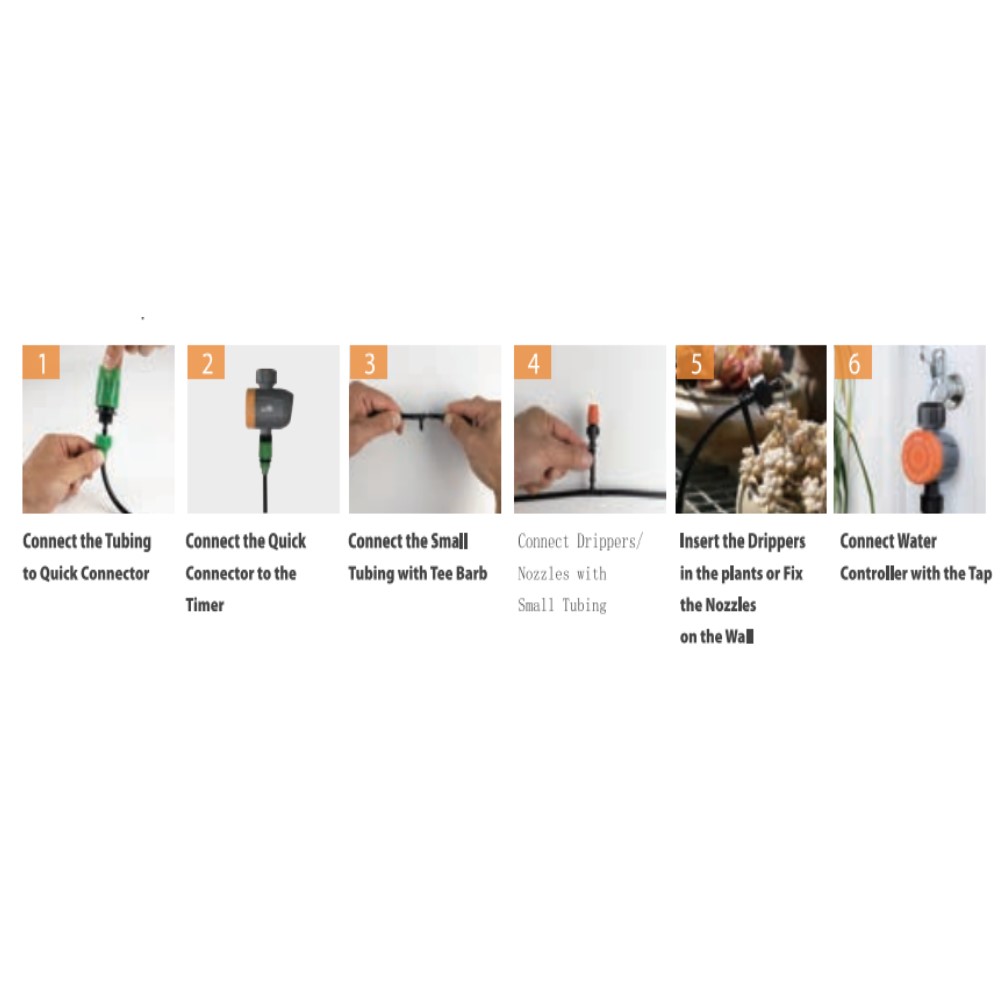 1

Connect the Tubing to Quick Connector

2

Connect the Quick Connector to the Timer

3

Connect the Small Tubing with Tee Barb

4

Connect Drippers/ Nozzles with Small Tubing

5

Insert the Drippers in the plants or Fix the Nozzles on the Wall

6

Connect Water Controller with the Tap